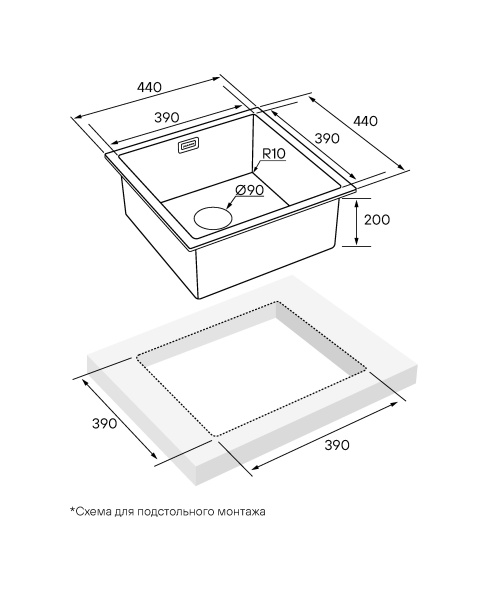 440

390

440

390

R10

Ø90

200

390

390

*Схема для подстольного монтажа