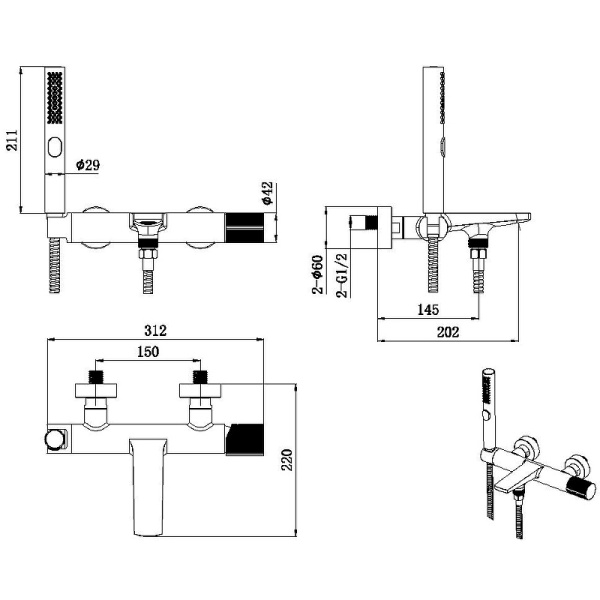 211

Φ29

Φ42

2-Φ60

2-G1/2

145

202

312

150

220