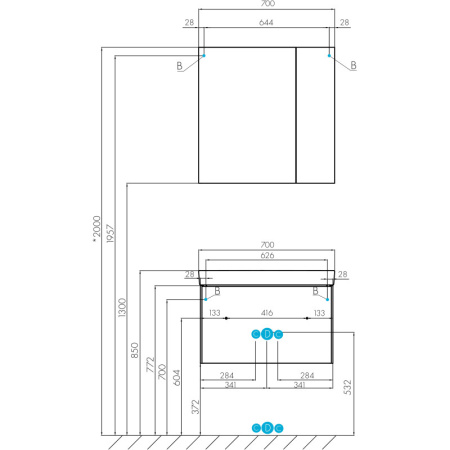 700
28
644
28
B
B
*2000
1957
1300
700
626
28
28
B
B
133
416
133
C D C
850
772
700
604
284
284
341
341
532
372
C D C