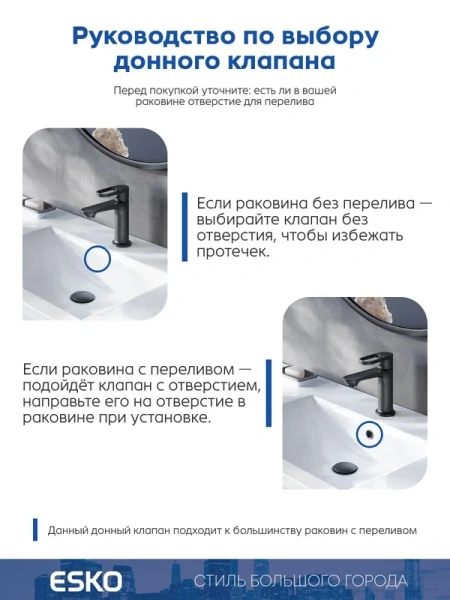 Руководство по выбору донного клапана

Перед покупкой уточните: есть ли в вашей раковине отверстие для перелива

Если раковина без перелива — выбирайте клапан без отверстия, чтобы избежать протечек.

Если раковина с переливом — подойдёт клапан с отверстием, направьте его на отверстие в раковине при установке.

Данный донный клапан подходит к большинству раковин с переливом

ESKO

СТИЛЬ БОЛЬШОГО ГОРОДА