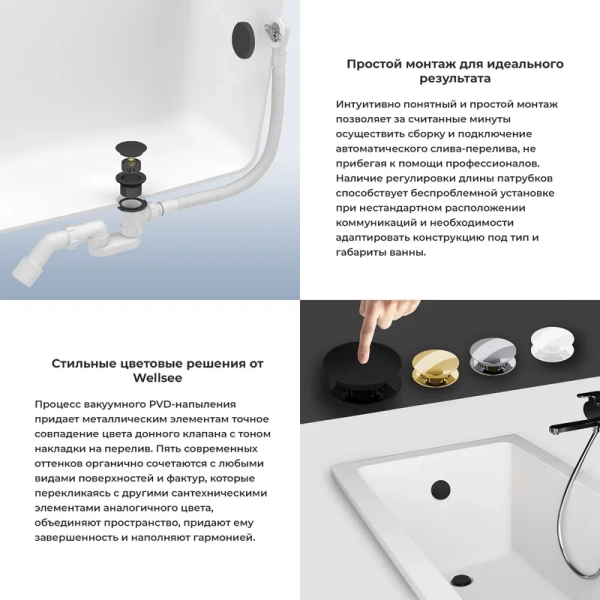 Простой монтаж для идеального результата

Интуитивно понятный и простой монтаж позволяет за считанные минуты осуществить сборку и подключение автоматического слива-перелива, не прибегая к помощи профессионалов. Наличие регулировки длины патрубков способствует беспроблемной установке при нестандартном расположении коммуникаций и необходимости адаптировать конструкцию под тип и габариты ванны.

Стильные цветовые решения от Wellsee

Процесс вакуумного PVD-напыления придает металлическим элементам точное совпадение цвета донного клапана с тоном накладки на перелив. Пять современных оттенков органично сочетаются с любыми видами поверхностей и фактур, которые перекликаясь с другими сантехническими элементами аналогичного цвета, объединяют пространство, придают ему завершенность и наполняют гармонией.