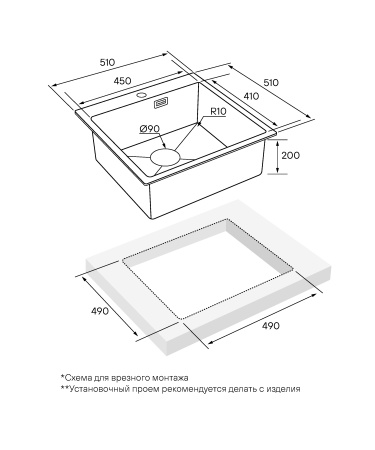 510
450
510
410
R10
Ø90
200
490
490

*Схема для врезного монтажа
**Установочный проем рекомендуется делать с изделия