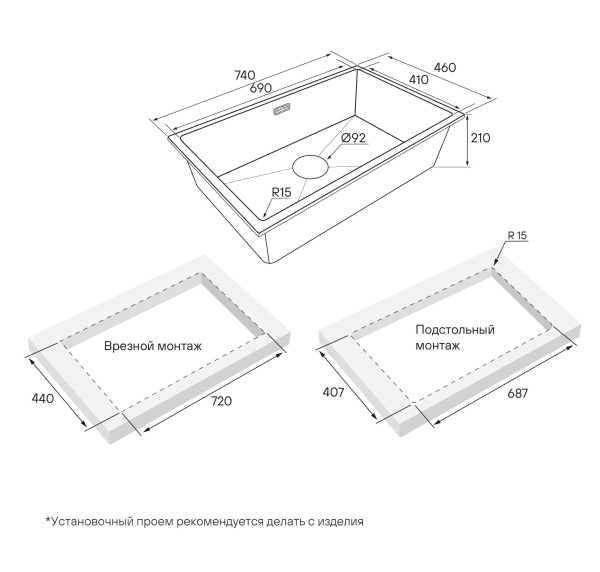 740
690
460
410
210
Ø92
R15

R 15

Врезной монтаж
440
720

Подстольный монтаж
407
687

*Установочный проем рекомендуется делать с изделия