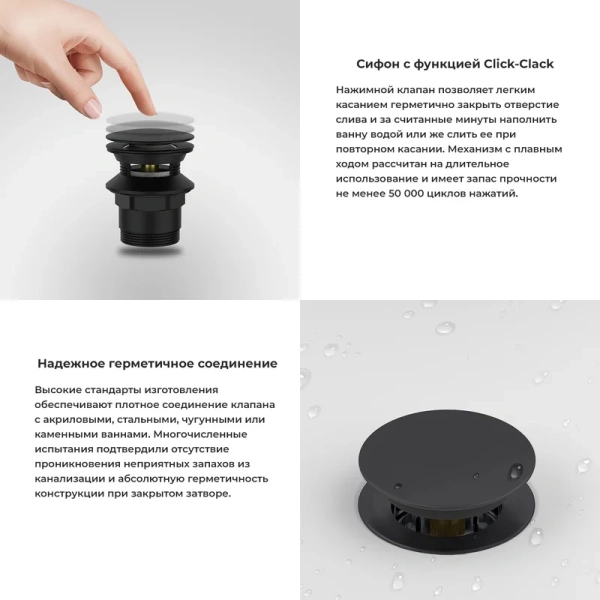 Сифон с функцией Click-Clack

Нажимной клапан позволяет легким касанием герметично закрыть отверстие слива и за считанные минуты наполнить ванну водой или же слить ее при повторном касании. Механизм с плавным ходом рассчитан на длительное использование и имеет запас прочности не менее 50 000 циклов нажатий.

Надежное герметичное соединение

Высокие стандарты изготовления обеспечивают плотное соединение клапана с акриловыми, стальными, чугунными или каменными ваннами. Многочисленные испытания подтвердили отсутствие проникновения неприятных запахов из канализации и абсолютную герметичность конструкции при закрытом затворе.