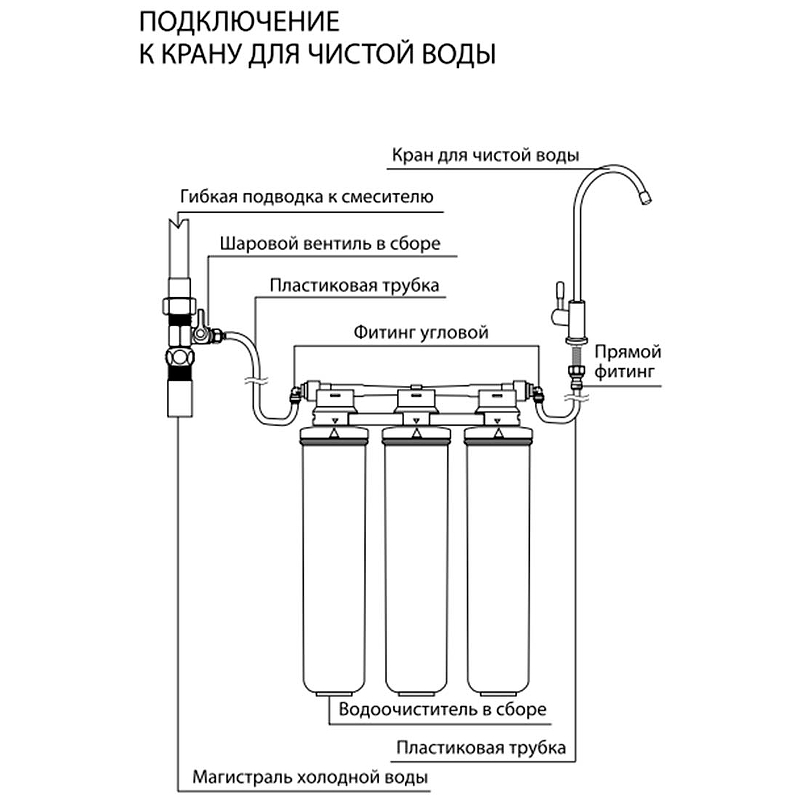 ПОДКЛЮЧЕНИЕ
К КРАНУ ДЛЯ ЧИСТОЙ ВОДЫ

Кран для чистой воды

Гибкая подводка к смесителю

Шаровой вентиль в сборе

Пластиковая трубка

Фитинг угловой

Прямой фитинг

Водоочиститель в сборе

Пластиковая трубка

Магистраль холодной воды